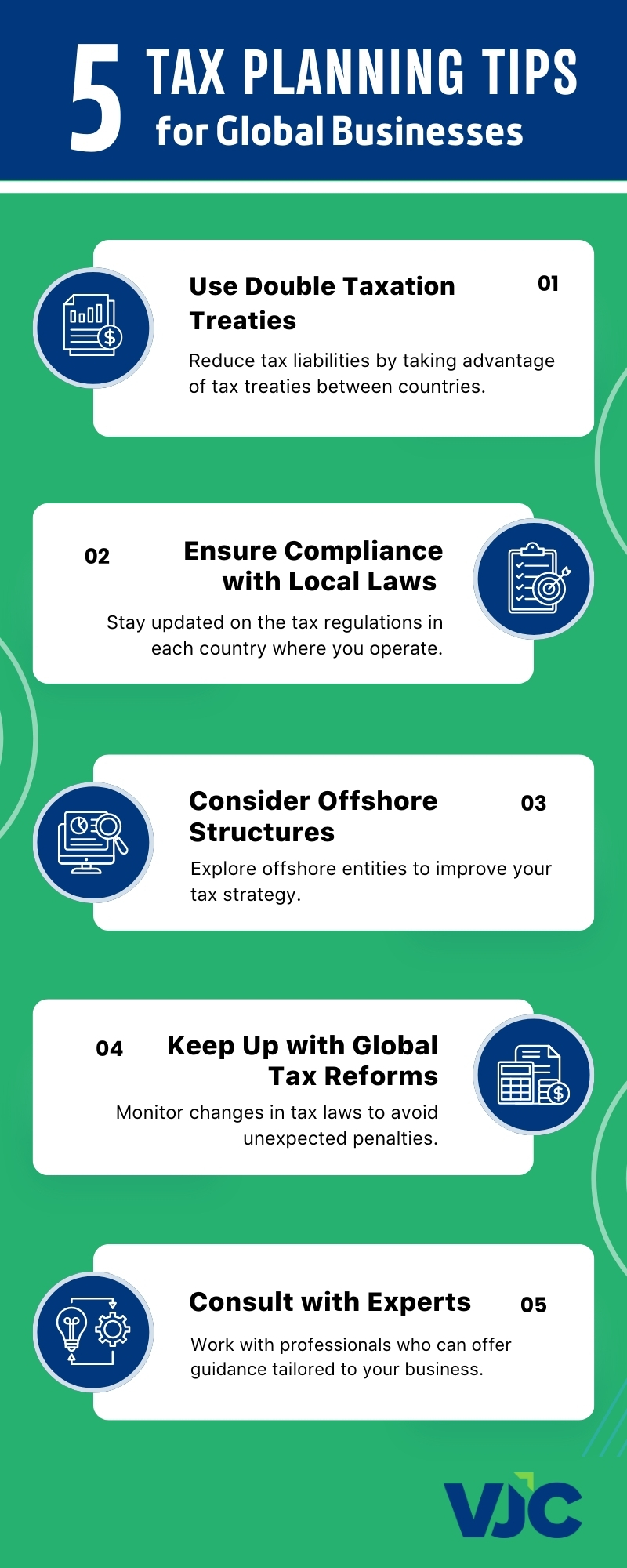 5 TAX PLANNING TIPS for Global Businesses

Use Double Taxation Treaties 01

Reduce tax liabilities by taking advantage of tax treaties between countries.

02 Ensure Compliance with Local Laws

Stay updated on the tax regulations in each country where you operate.

Consider Offshore Structures 03

Explore offshore entities to improve your tax strategy.

04 Keep Up with Global Tax Reforms

Monitor changes in tax laws to avoid unexpected penalties.

Consult with Experts 05

Work with professionals who can offer guidance tailored to your business.

VJC